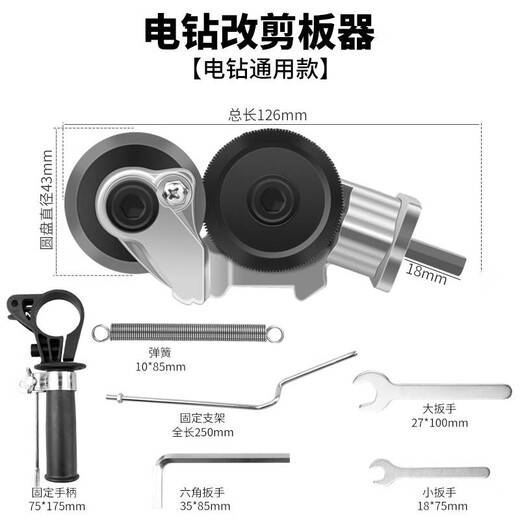 电钻改剪板器
【电钻通用款】

总长126mm

圆盘直径43mm

18mm

弹簧
10*85mm

固定支架
全长250mm

大扳手
27*100mm

固定手柄
75*175mm

六角扳手
35*85mm

小扳手
18*75mm