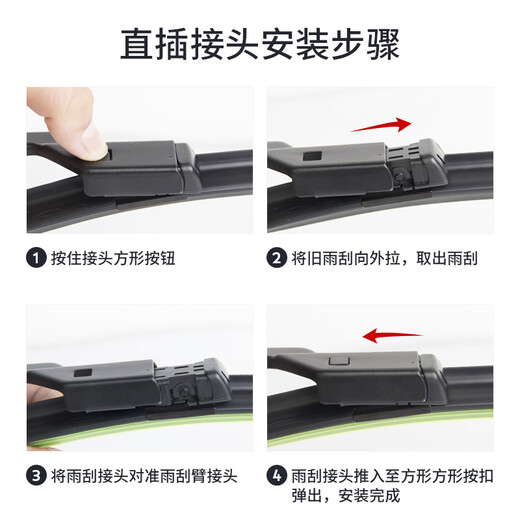 直插接头安装步骤

1 按住接头方形按钮

2 将旧雨刮向外拉，取出雨刮

3 将雨刮接头对准雨刮臂接头

4 雨刮接头推入至方形方形按扣弹出，安装完成