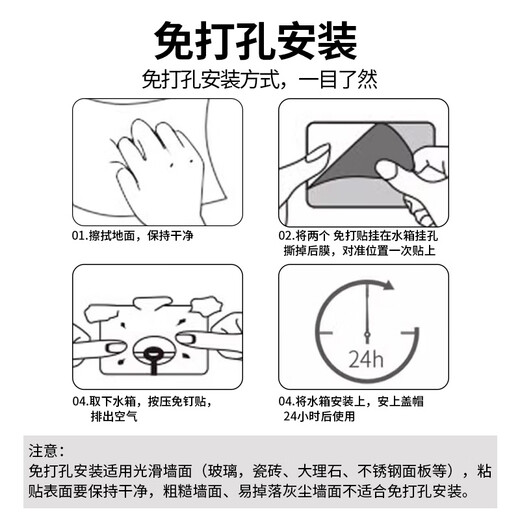 免打孔安装

免打孔安装方式，一目了然

01.擦拭地面，保持干净

02.将两个 免打贴挂在水箱挂孔 撕掉后膜，对准位置一次贴上

04.取下水箱，按压免钉贴，排出空气

24h

04.将水箱安装上，安上盖帽 24小时后使用

注意：
免打孔安装适用光滑墙面（玻璃，瓷砖、大理石、不锈钢面板等），粘贴表面要保持干净，粗糙墙面、易掉落灰尘墙面不适合免打孔安装。