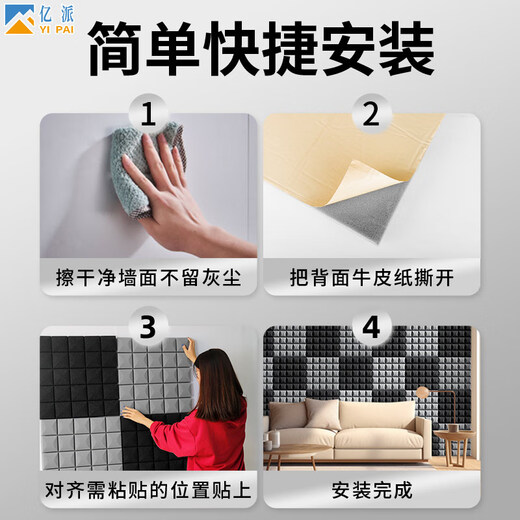 亿派
YI PAI

简单快捷安装

1

擦干净墙面不留灰尘

2

把背面牛皮纸撕开

3

对齐需粘贴的位置贴上

4

安装完成