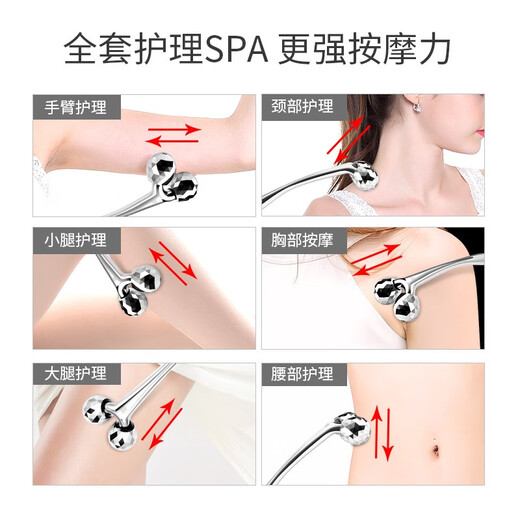 全套护理SPA 更强按摩力

手臂护理

颈部护理

小腿护理

胸部按摩

大腿护理

腰部护理