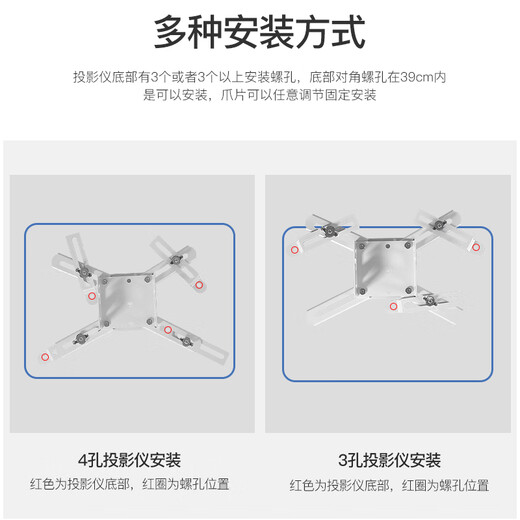 多种安装方式

投影仪底部有3个或者3个以上安装螺孔，底部对角螺孔在39cm内是可以安装，爪片可以任意调节固定安装

4孔投影仪安装

红色为投影仪底部，红圈为螺孔位置

3孔投影仪安装

红色为投影仪底部，红圈为螺孔位置