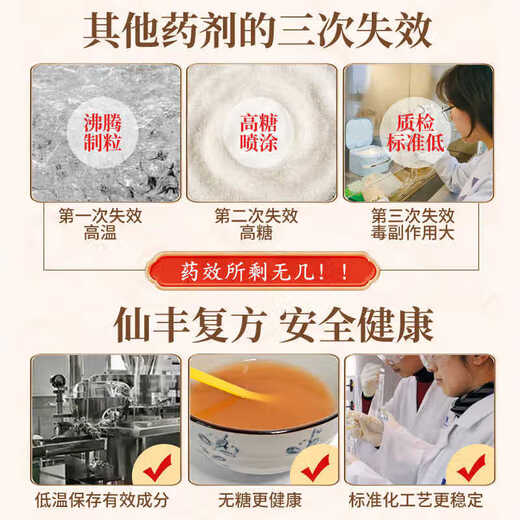 其他药剂的三次失效

沸腾制粒

高糖喷涂

质检标准低

第一次失效
高温

第二次失效
高糖

第三次失效
毒副作用大

药效所剩无几！！

仙丰复方 安全健康

低温保存有效成分

无糖更健康

标准化工艺更稳定