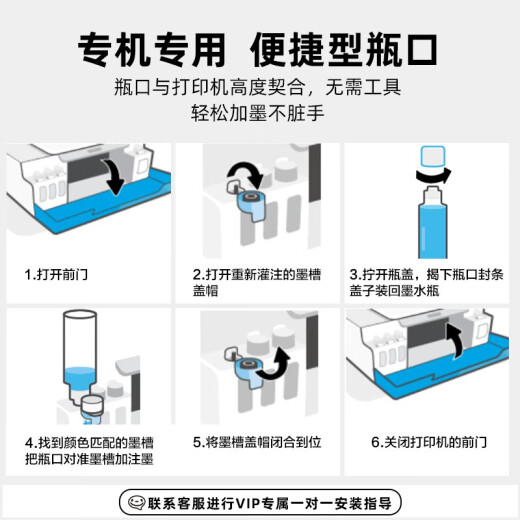 专机专用 便捷型瓶口

瓶口与打印机高度契合，无需工具
轻松加墨不脏手

1.打开前门

2.打开重新灌注的墨槽盖帽

3.拧开瓶盖，揭下瓶口封条盖子装回墨水瓶

4.找到颜色匹配的墨槽把瓶口对准墨槽加注墨

5.将墨槽盖帽闭合到位

6.关闭打印机的前门

联系客服进行VIP专属一对一安装指导