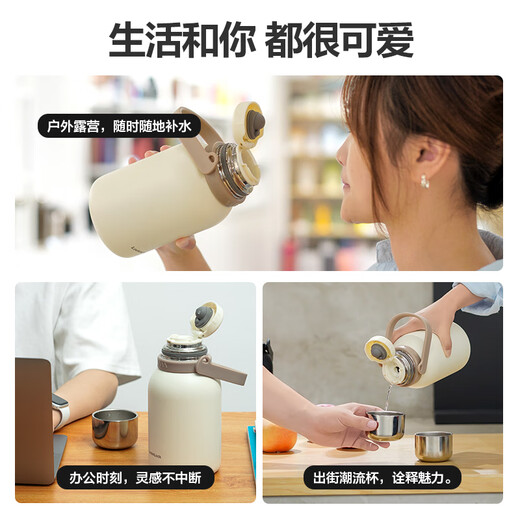 生活和你 都很可爱

户外露营，随时随地补水

办公时刻，灵感不中断

出街潮流杯，诠释魅力。