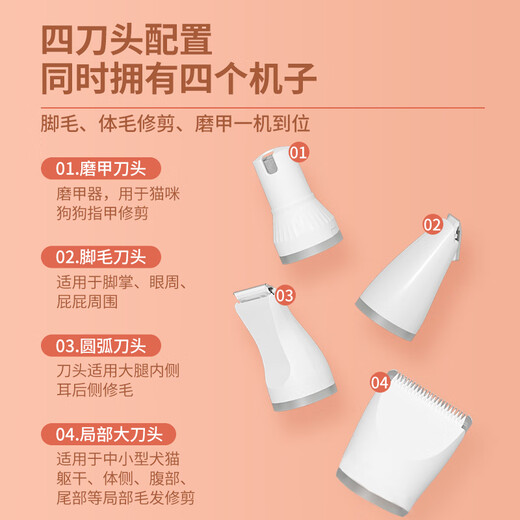 四刀头配置
同时拥有四个机子

脚毛、体毛修剪、磨甲一机到位

01.磨甲刀头

磨甲器，用于猫咪狗狗指甲修剪

02.脚毛刀头

适用于脚掌、眼周、屁屁周围

03.圆弧刀头

刀头适用大腿内侧耳后侧修毛

04.局部大刀头

适用于中小型犬猫躯干、体侧、腹部、尾部等局部毛发修剪

01

02

03

04