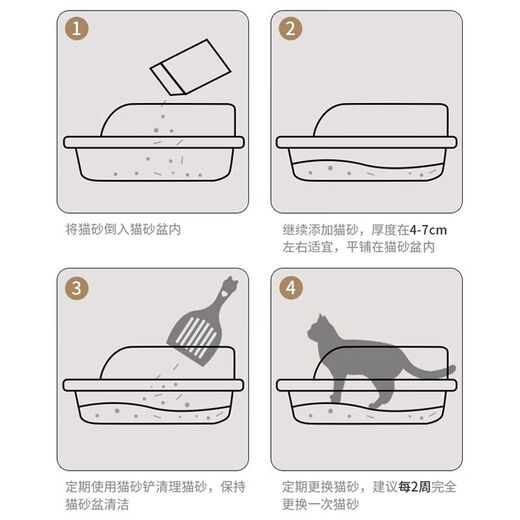 1

将猫砂倒入猫砂盆内

2

继续添加猫砂，厚度在4-7cm左右适宜，平铺在猫砂盆内

3

定期使用猫砂铲清理猫砂，保持猫砂盆清洁

4

定期更换猫砂，建议每2周完全更换一次猫砂