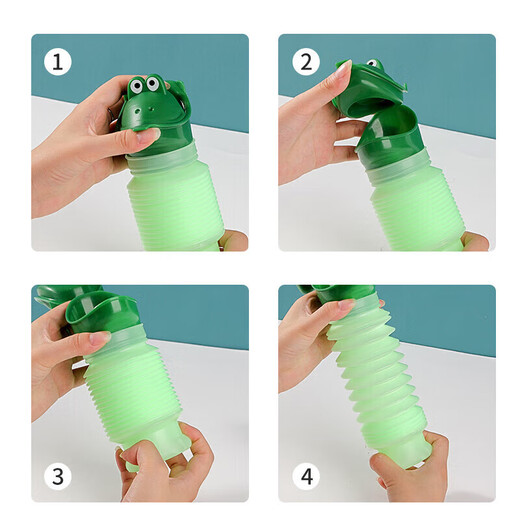 1

2

3

4