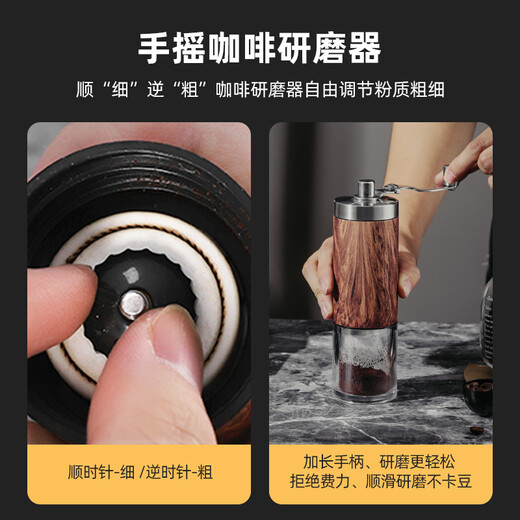 手摇咖啡研磨器

顺“细”逆“粗”咖啡研磨器自由调节粉质粗细

顺时针-细 /逆时针-粗

加长手柄、研磨更轻松
拒绝费力、顺滑研磨不卡豆