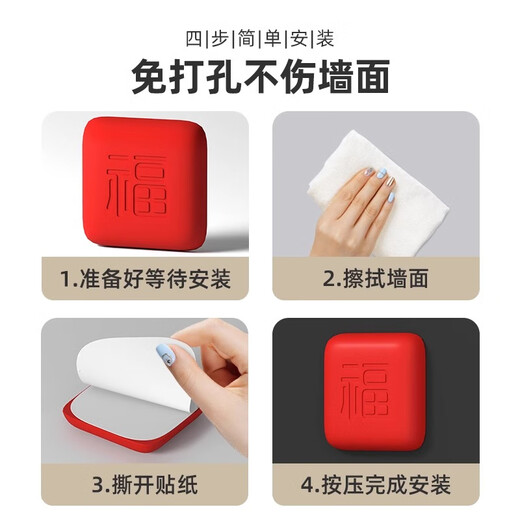 四|步|简|单|安|装

免打孔不伤墙面

福

1.准备好等待安装

2.擦拭墙面

3.撕开贴纸

福

4.按压完成安装