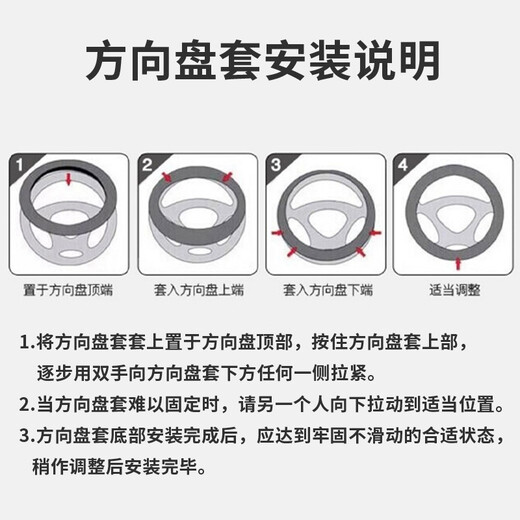 方向盘套安装说明

1
置于方向盘顶端

2
套入方向盘上端

3
套入方向盘下端

4
适当调整

1.将方向盘套套上置于方向盘顶部，按住方向盘套上部，逐步用双手向方向盘套下方任何一侧拉紧。

2.当方向盘套难以固定时，请另一个人向下拉动到适当位置。

3.方向盘套底部安装完成后，应达到牢固不滑动的合适状态，稍作调整后安装完毕。