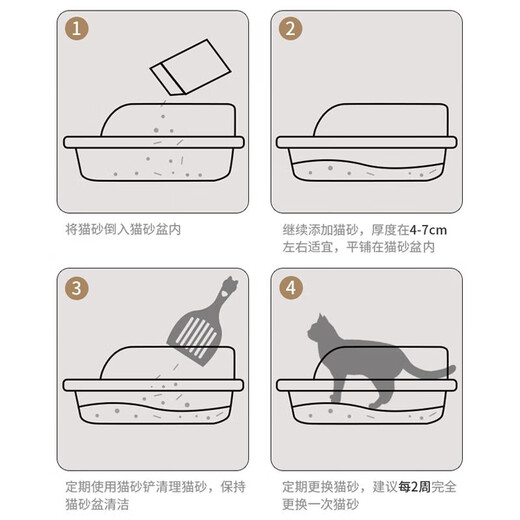 1

将猫砂倒入猫砂盆内

2

继续添加猫砂，厚度在4-7cm左右适宜，平铺在猫砂盆内

3

定期使用猫砂铲清理猫砂，保持猫砂盆清洁

4

定期更换猫砂，建议每2周完全更换一次猫砂