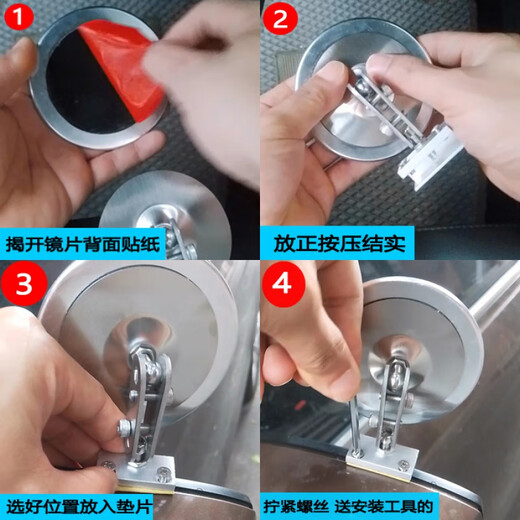 1

揭开镜片背面贴纸

2

放正按压结实

3

选好位置放入垫片

4

拧紧螺丝 送安装工具的