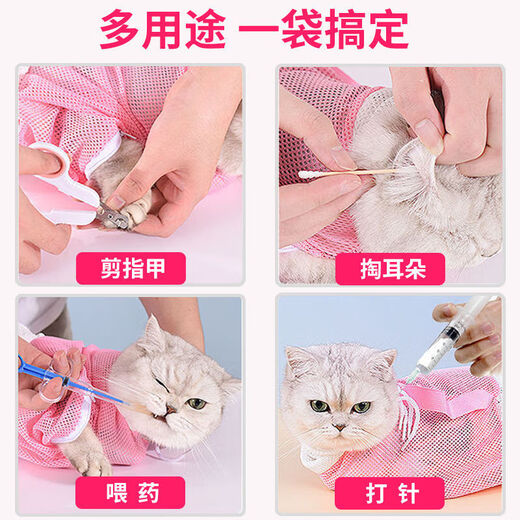 多用途 一袋搞定

剪指甲

掏耳朵

喂药

打针