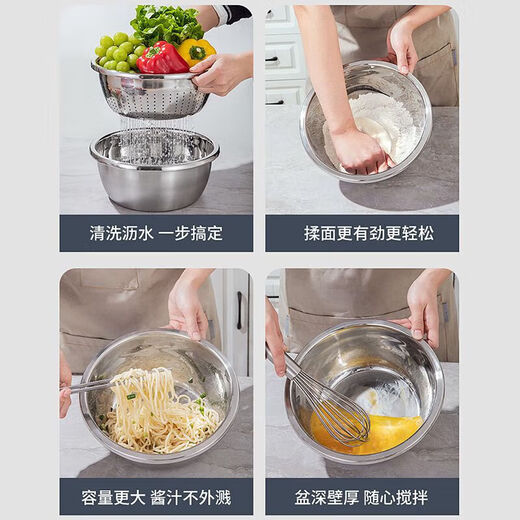 清洗沥水 一步搞定

揉面更有劲更轻松

容量更大 酱汁不外溅

盆深壁厚 随心搅拌