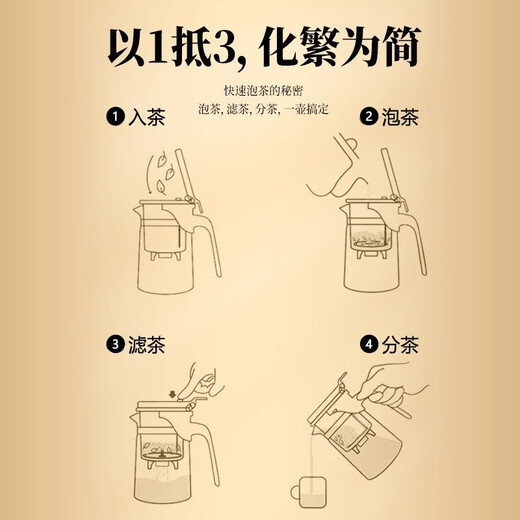 以1抵3, 化繁为简

快速泡茶的秘密
泡茶, 滤茶, 分茶, 一壶搞定

❶ 入茶

❷ 泡茶

❸ 滤茶

❹ 分茶