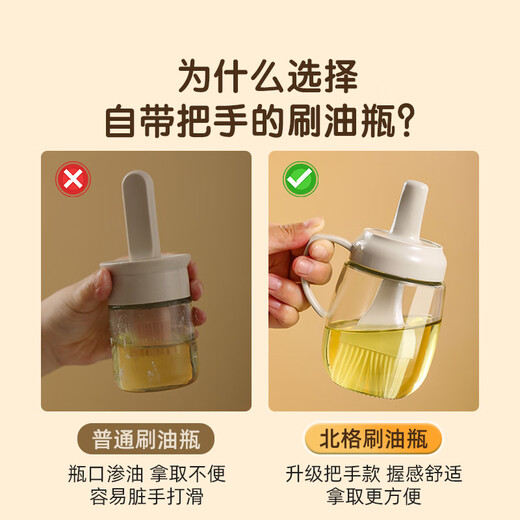 为什么选择
自带把手的刷油瓶?

普通刷油瓶
瓶口渗油 拿取不便
容易脏手打滑

北格刷油瓶
升级把手款 握感舒适
拿取更方便