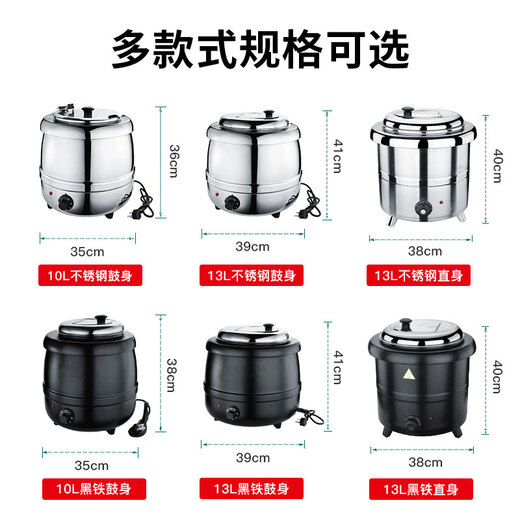 多款式规格可选

36cm
35cm
10L不锈钢鼓身

41cm
39cm
13L不锈钢鼓身

40cm
38cm
13L不锈钢直身

38cm
35cm
10L黑铁鼓身

41cm
39cm
13L黑铁鼓身

40cm
38cm
13L黑铁直身