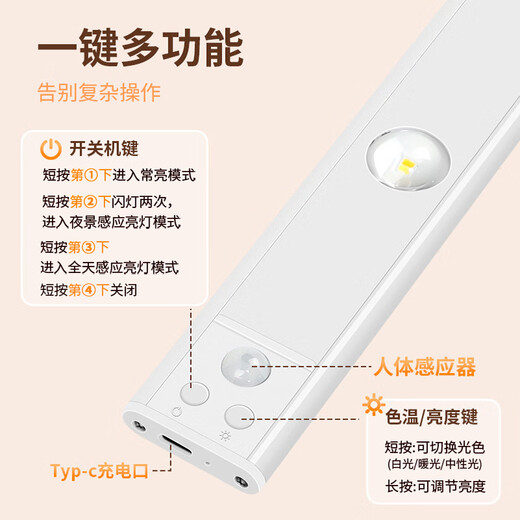 一键多功能

告别复杂操作

开关机键

短按第①下进入常亮模式

短按第②下闪灯两次，进入夜景感应亮灯模式

短按第③下进入全天感应亮灯模式

短按第④下关闭

人体感应器

色温/亮度键

短按:可切换光色
(白光/暖光/中性光)

长按:可调节亮度

Typ-c充电口