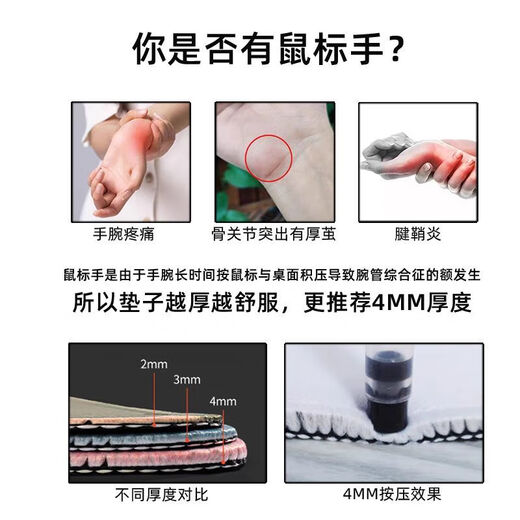 你是否有鼠标手？

手腕疼痛

骨关节突出有厚茧

腱鞘炎

鼠标手是由于手腕长时间按鼠标与桌面积压导致腕管综合征的额发生

所以垫子越厚越舒服，更推荐4MM厚度

2mm
3mm
4mm

不同厚度对比

4MM按压效果