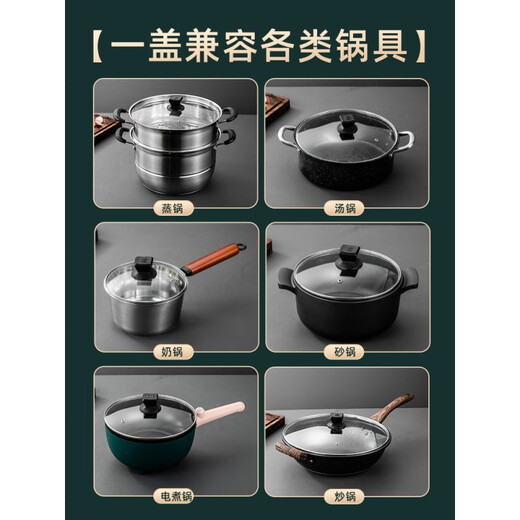 【一盖兼容各类锅具】

蒸锅

汤锅

奶锅

砂锅

电煮锅

炒锅