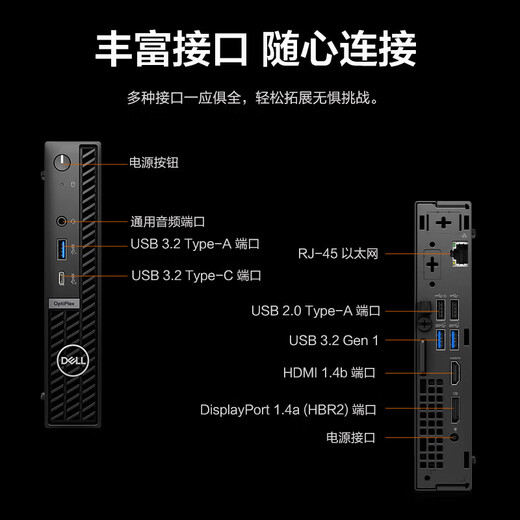 丰富接口 随心连接

多种接口一应俱全，轻松拓展无惧挑战。

电源按钮

通用音频端口

USB 3.2 Type-A 端口

USB 3.2 Type-C 端口

OptiPlex

DELL

RJ-45 以太网

USB 2.0 Type-A 端口

USB 3.2 Gen 1

HDMI 1.4b 端口

DisplayPort 1.4a (HBR2) 端口

电源接口