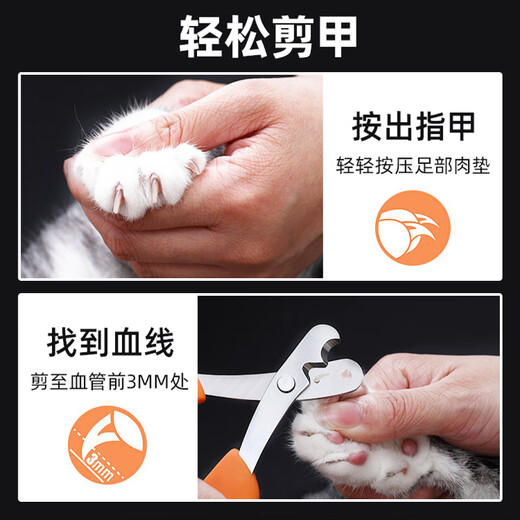 轻松剪甲

按出指甲
轻轻按压足部肉垫

找到血线
剪至血管前3MM处

3mm