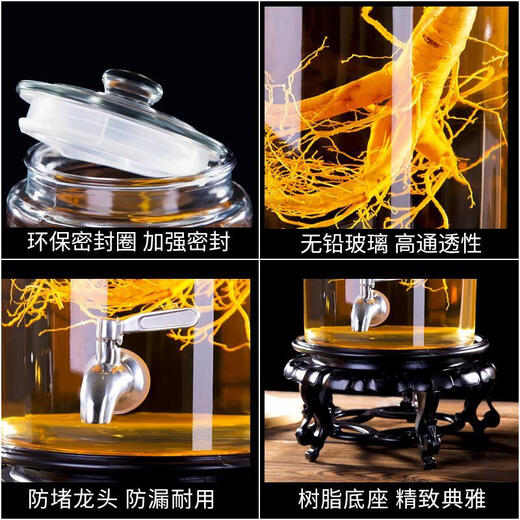 环保密封圈 加强密封

无铅玻璃 高通透性

防堵龙头 防漏耐用

树脂底座 精致典雅