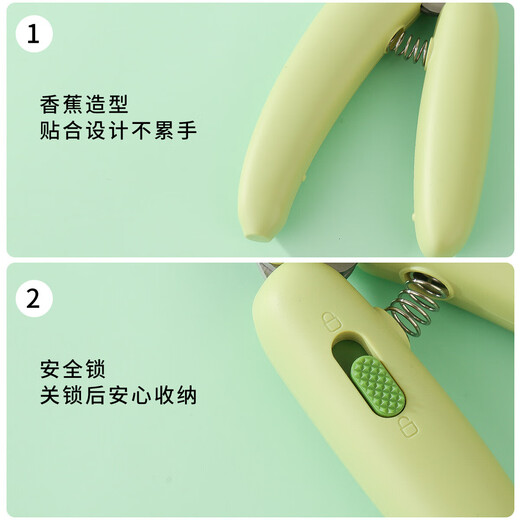 1

香蕉造型
贴合设计不累手

2

安全锁
关锁后安心收纳