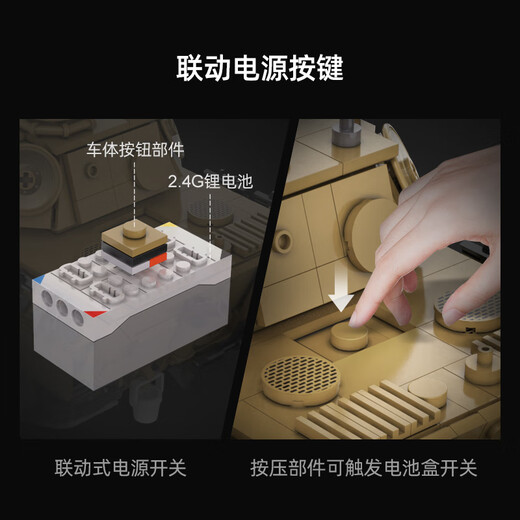 联动电源按键

车体按钮部件

2.4G锂电池

联动式电源开关

按压部件可触发电池盒开关