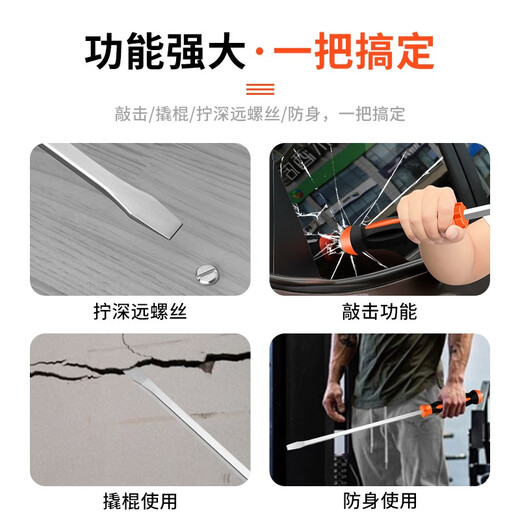 功能强大·一把搞定

敲击/撬棍/拧深远螺丝/防身，一把搞定

拧深远螺丝

敲击功能

撬棍使用

防身使用