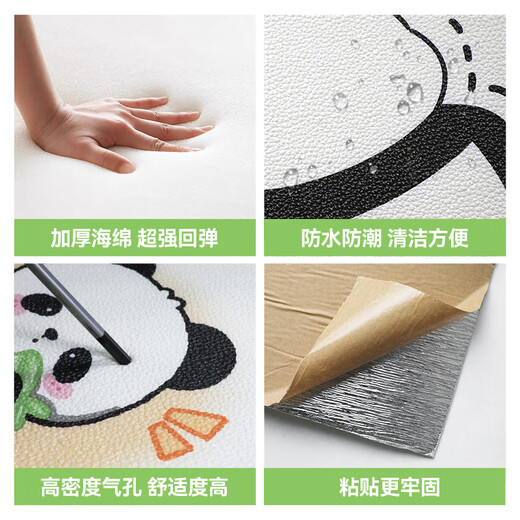 加厚海绵 超强回弹

防水防潮 清洁方便

高密度气孔 舒适度高

粘贴更牢固