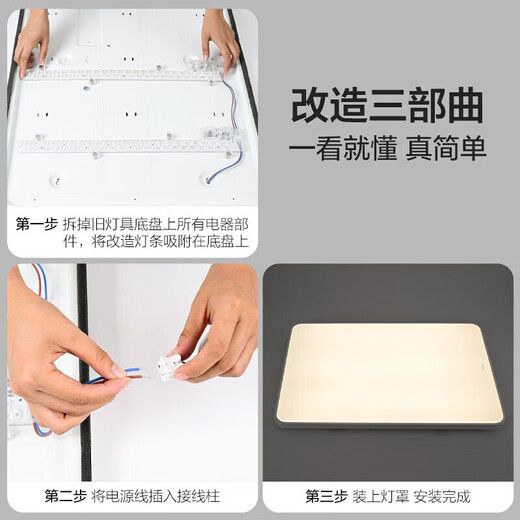 改造三部曲
一看就懂 真简单

第一步 拆掉旧灯具底盘上所有电器部件，将改造灯条吸附在底盘上

第二步 将电源线插入接线柱

第三步 装上灯罩 安装完成