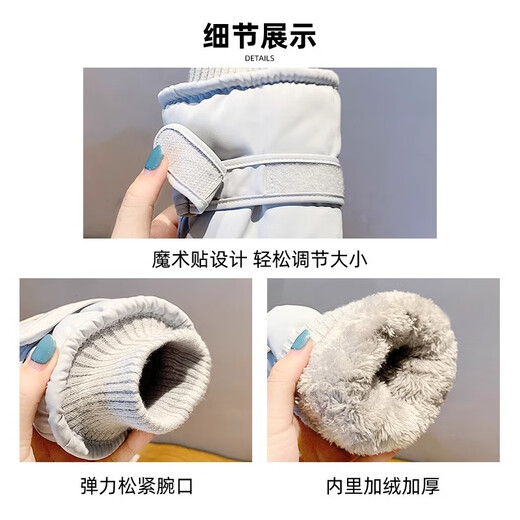 细节展示
DETAILS

魔术贴设计 轻松调节大小

弹力松紧腕口

内里加绒加厚