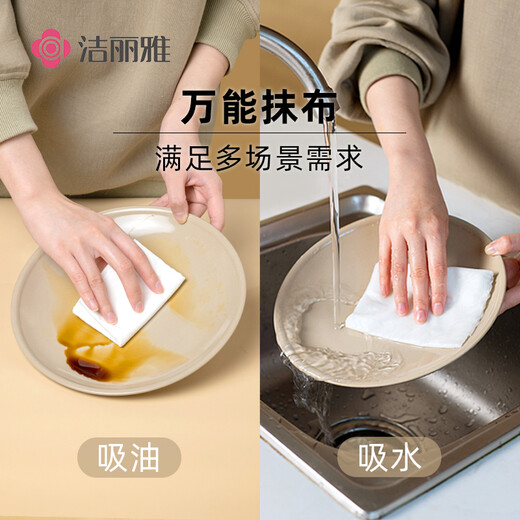 洁丽雅

万能抹布

满足多场景需求

吸油

吸水