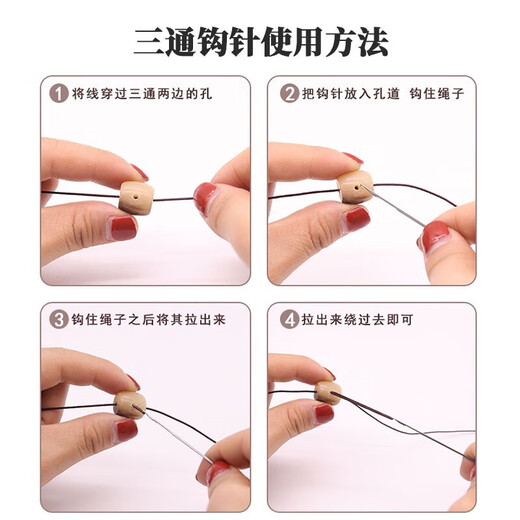 三通钩针使用方法

1 将线穿过三通两边的孔

2 把钩针放入孔道 钩住绳子

3 钩住绳子之后将其拉出来

4 拉出来绕过去即可