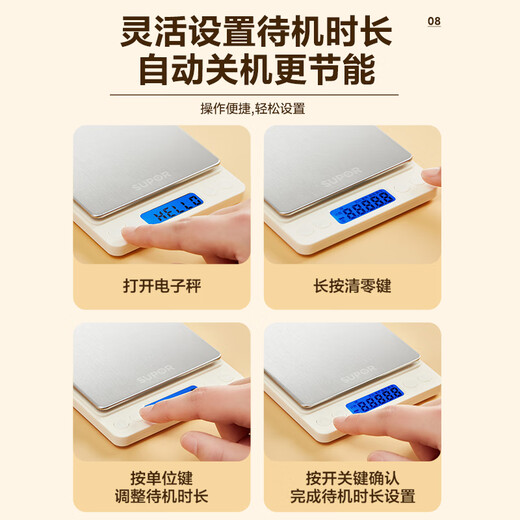 08

灵活设置待机时长
自动关机更节能

操作便捷,轻松设置

SUPOR
HELLO

打开电子秤

SUPOR
-88888

长按清零键

SUPOR

按单位键
调整待机时长

SUPOR
-88888

按开关键确认
完成待机时长设置