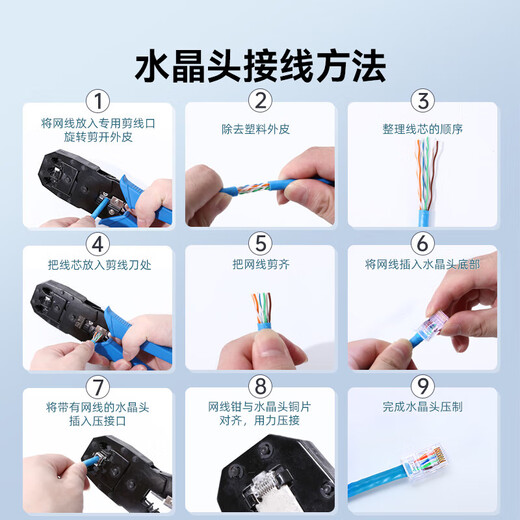 水晶头接线方法

①
将网线放入专用剪线口
旋转剪开外皮

②
除去塑料外皮

③
整理线芯的顺序

④
把线芯放入剪线刀处

⑤
把网线剪齐

⑥
将网线插入水晶头底部

⑦
将带有网线的水晶头
插入压接口

⑧
网线钳与水晶头铜片
对齐，用力压接

⑨
完成水晶头压制