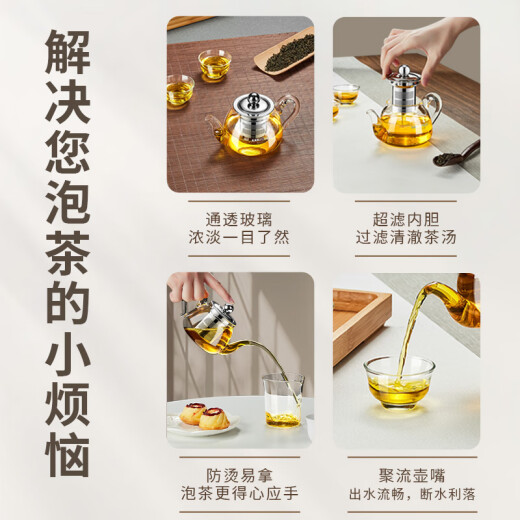 解决您泡茶的小烦恼

通透玻璃
浓淡一目了然

超滤内胆
过滤清澈茶汤

防烫易拿
泡茶更得心应手

聚流壶嘴
出水流畅，断水利落