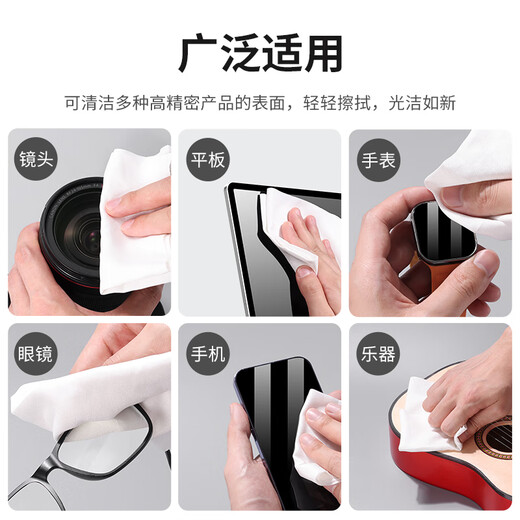 广泛适用

可清洁多种高精密产品的表面，轻轻擦拭，光洁如新

镜头

平板

手表

眼镜

手机

乐器