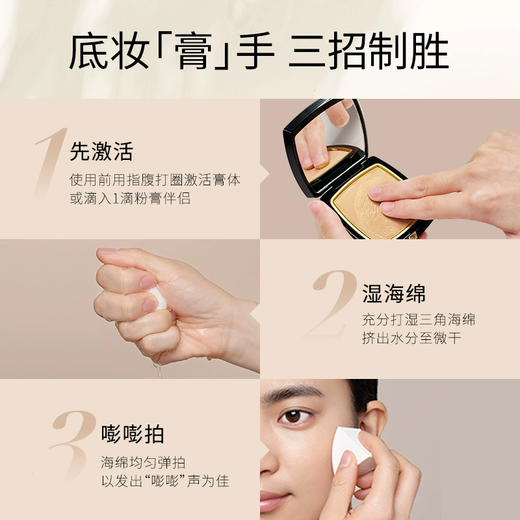 底妆「膏」手 三招制胜

1 先激活
使用前用指腹打圈激活膏体
或滴入1滴粉膏伴侣

2 湿海绵
充分打湿三角海绵
挤出水分至微干

3 嘭嘭拍
海绵均匀弹拍
以发出“嘭嘭”声为佳