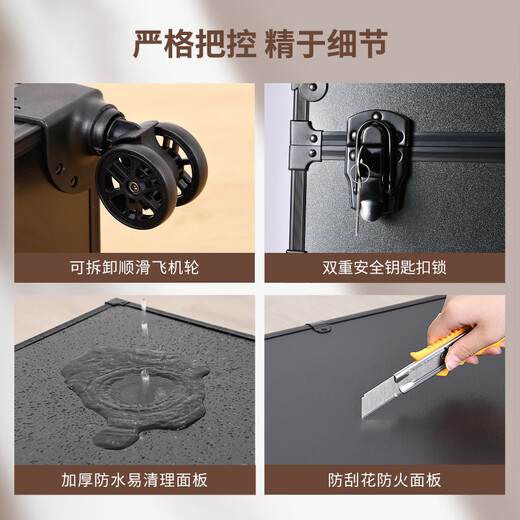 严格把控 精于细节

可拆卸顺滑飞机轮

双重安全钥匙扣锁

加厚防水易清理面板

防刮花防火面板