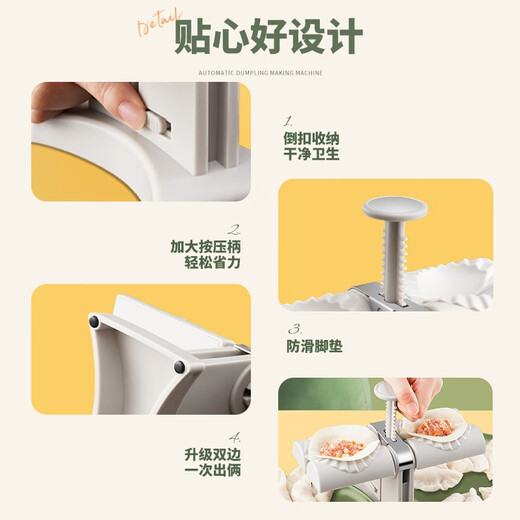 Detail 贴心好设计

AUTOMATIC DUMPLING MAKING MACHINE

1.
倒扣收纳
干净卫生

2.
加大按压柄
轻松省力

3.
防滑脚垫

4.
升级双边
一次出俩