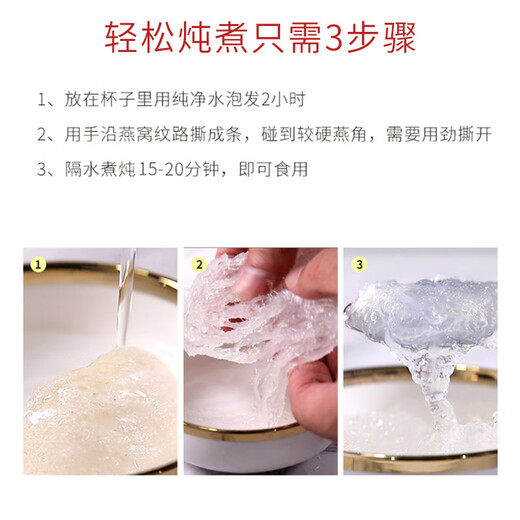 轻松炖煮只需3步骤

1、放在杯子里用纯净水泡发2小时

2、用手沿燕窝纹路撕成条，碰到较硬燕角，需要用劲撕开

3、隔水煮炖15-20分钟，即可食用

1

2

3