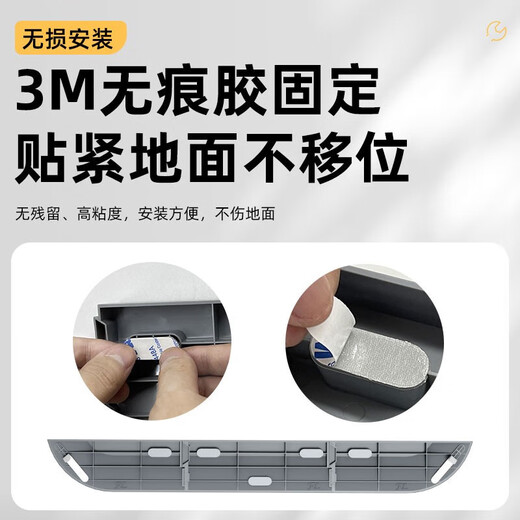 无损安装

3M无痕胶固定
贴紧地面不移位

无残留、高粘度，安装方便，不伤地面