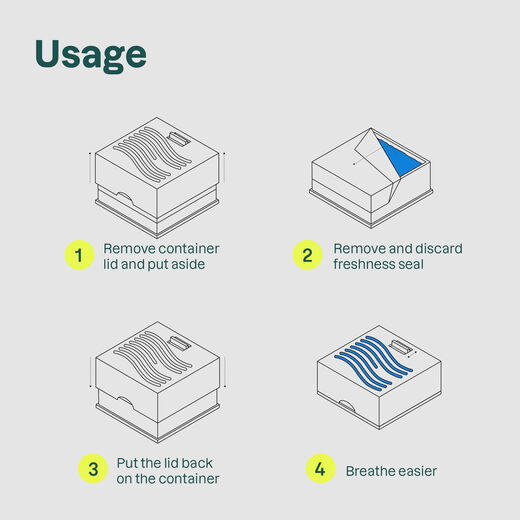 Usage

1 Remove container lid and put aside

2 Remove and discard freshness seal

3 Put the lid back on the container

4 Breathe easier