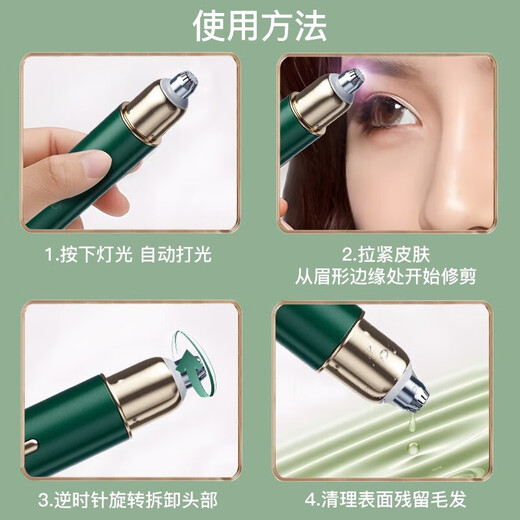 使用方法

1.按下灯光 自动打光

2.拉紧皮肤
从眉形边缘处开始修剪

3.逆时针旋转拆卸头部

4.清理表面残留毛发