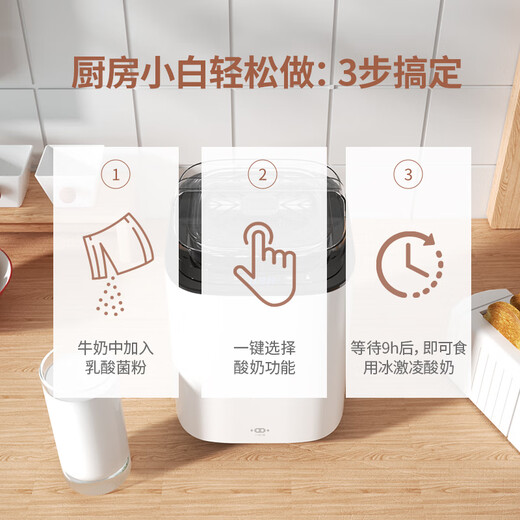 厨房小白轻松做：3步搞定

1

牛奶中加入乳酸菌粉

2

一键选择酸奶功能

3

等待9h后，即可食用冰激凌酸奶