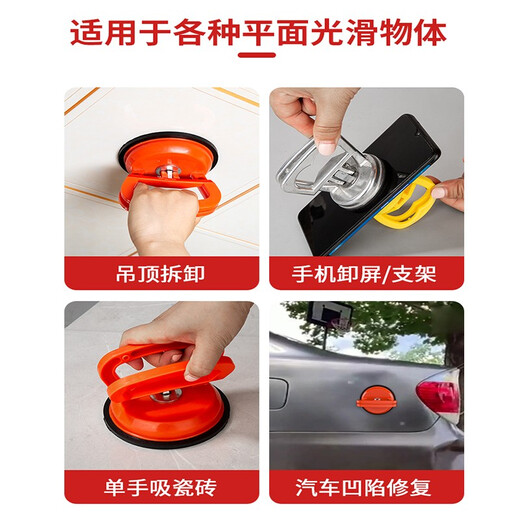 适用于各种平面光滑物体

吊顶拆卸

手机卸屏/支架

单手吸瓷砖

汽车凹陷修复