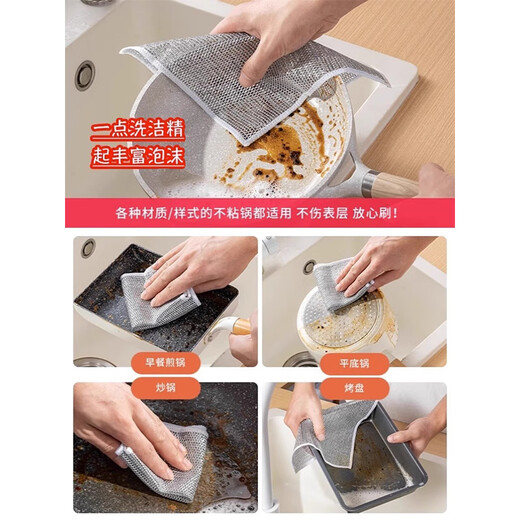 一点洗洁精
起丰富泡沫

各种材质/样式的不粘锅都适用 不伤表层 放心刷!

早餐煎锅

平底锅

炒锅

烤盘